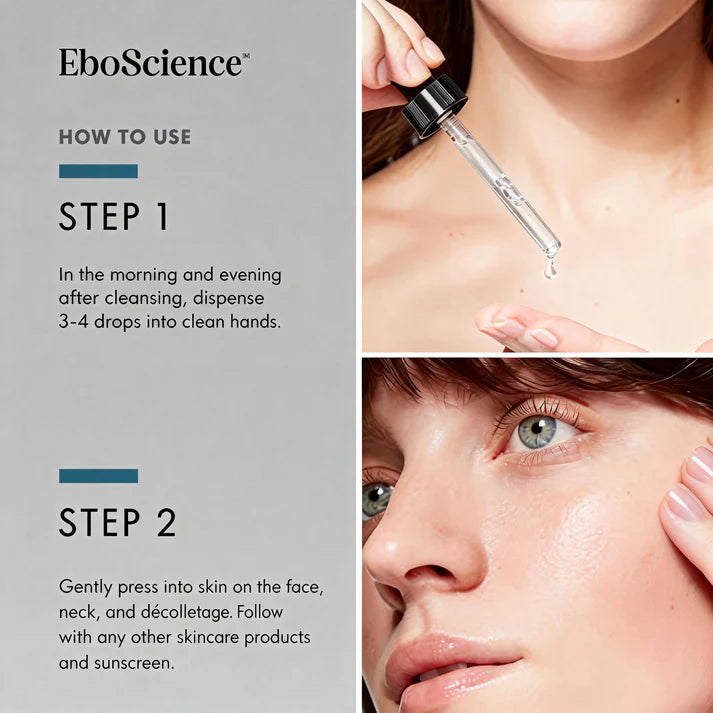 EboScience™

HOW TO USE

STEP 1

In the morning and evening after cleansing, dispense 3-4 drops into clean hands.

STEP 2

Gently press into skin on the face, neck, and décolletage. Follow with any other skincare products and sunscreen.